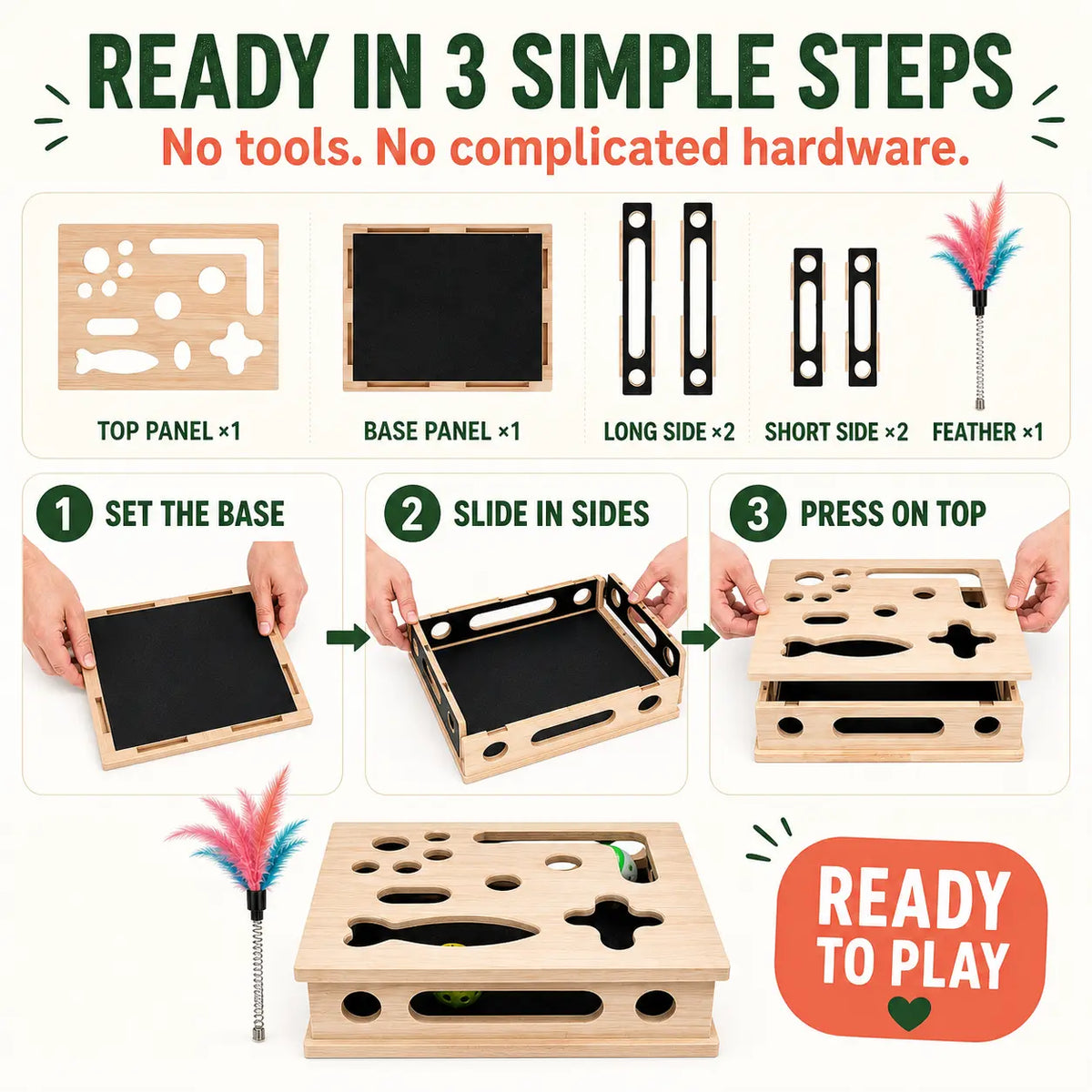 READY IN 3 SIMPLE STEPS

No tools. No complicated hardware.

TOP PANEL ×1

BASE PANEL ×1

LONG SIDE ×2

SHORT SIDE ×2

FEATHER ×1

1 SET THE BASE

2 SLIDE IN SIDES

3 PRESS ON TOP

READY TO PLAY